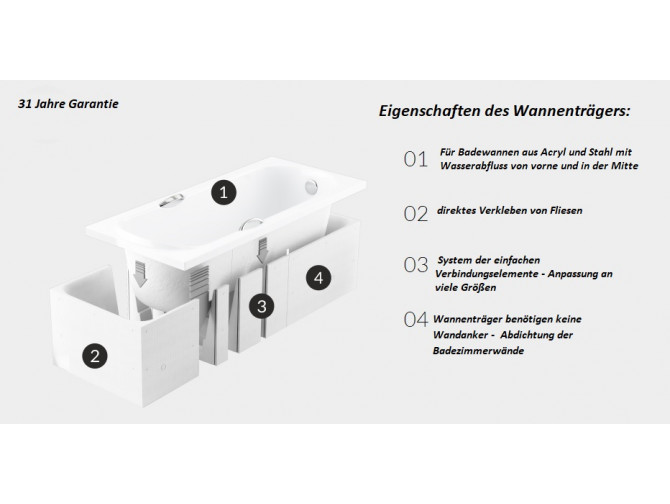 31 Jahre Garantie

1

2

3

4

Eigenschaften des Wannenträgers:

01 Für Badewannen aus Acryl und Stahl mit Wasserabfluss von vorne und in der Mitte

02 direktes Verkleben von Fliesen

03 System der einfachen Verbindungselemente - Anpassung an viele Größen

04 Wannenträger benötigen keine Wandanker - Abdichtung der Badezimmerwände