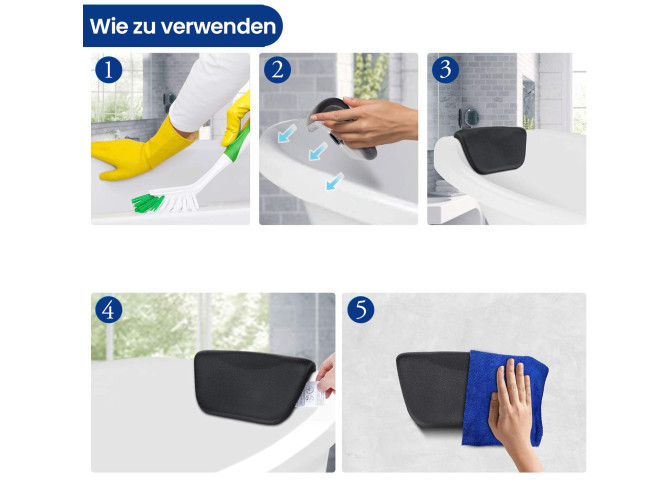 Wie zu verwenden

1

2

3

4

5