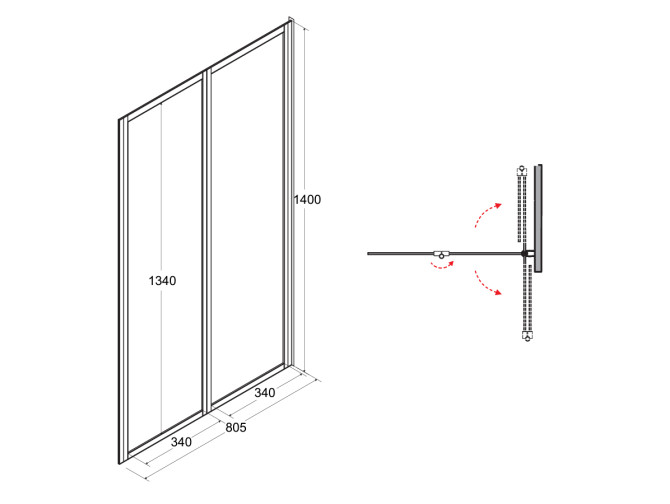 1400
1340
340
805
340