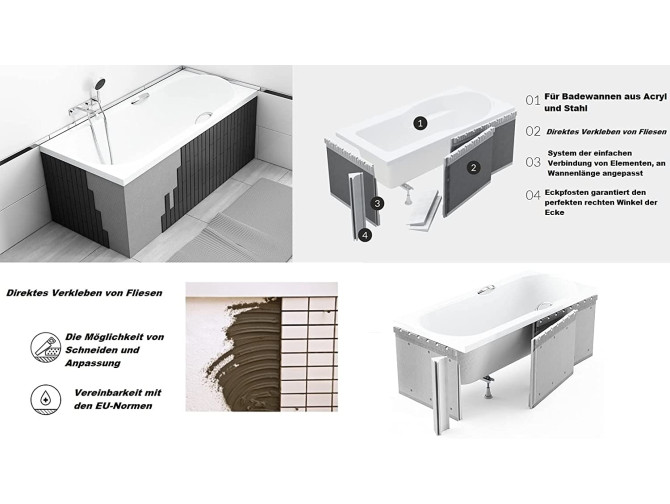 1
2
3
4

01 Für Badewannen aus Acryl und Stahl

02 Direktes Verkleben von Fliesen

03 System der einfachen Verbindung von Elementen, an Wannenlänge angepasst

04 Eckpfosten garantiert den perfekten rechten Winkel der Ecke

Direktes Verkleben von Fliesen

Die Möglichkeit von Schneiden und Anpassung

Vereinbarkeit mit den EU-Normen